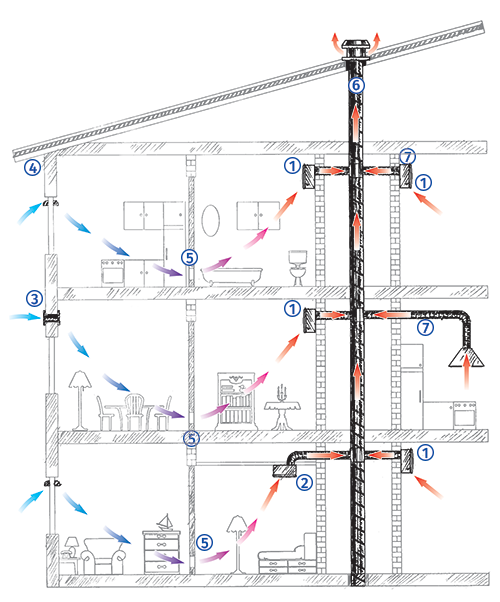 6
4
1
7
1
5
3
1
7
5
1
2
5